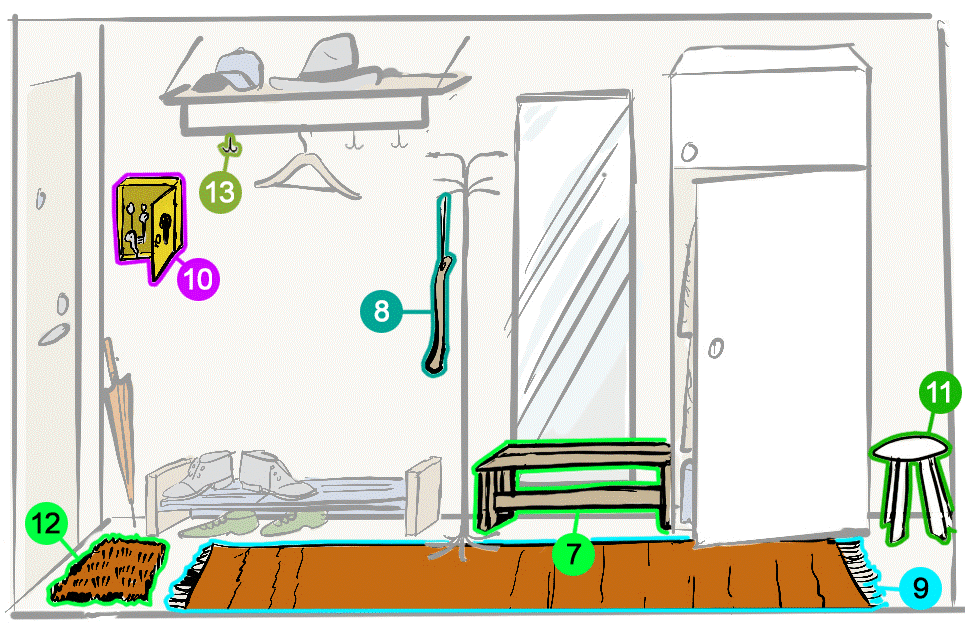 13
10
8
11
12
7
9