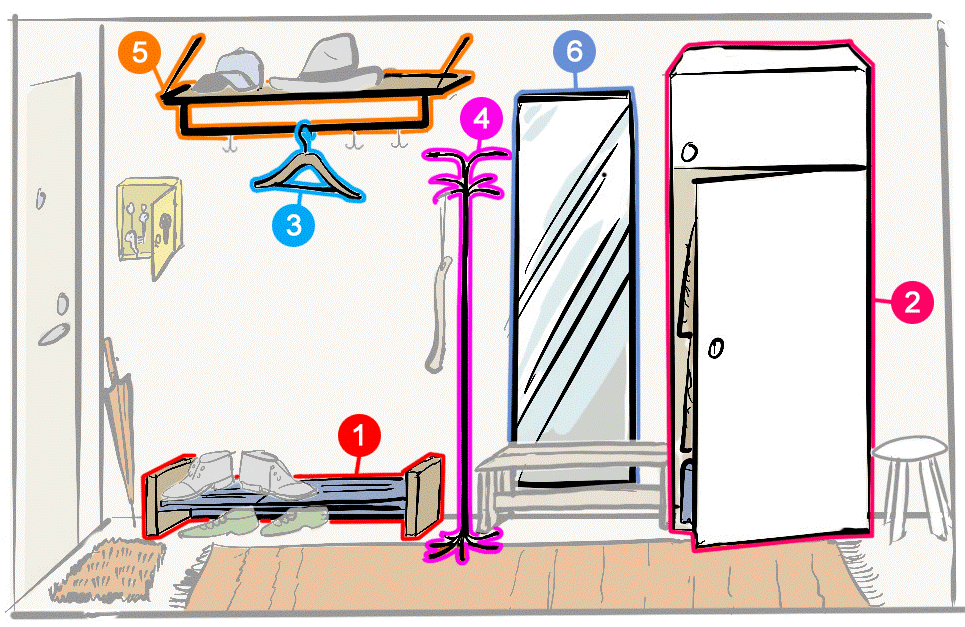 5
6
4
3
2
1