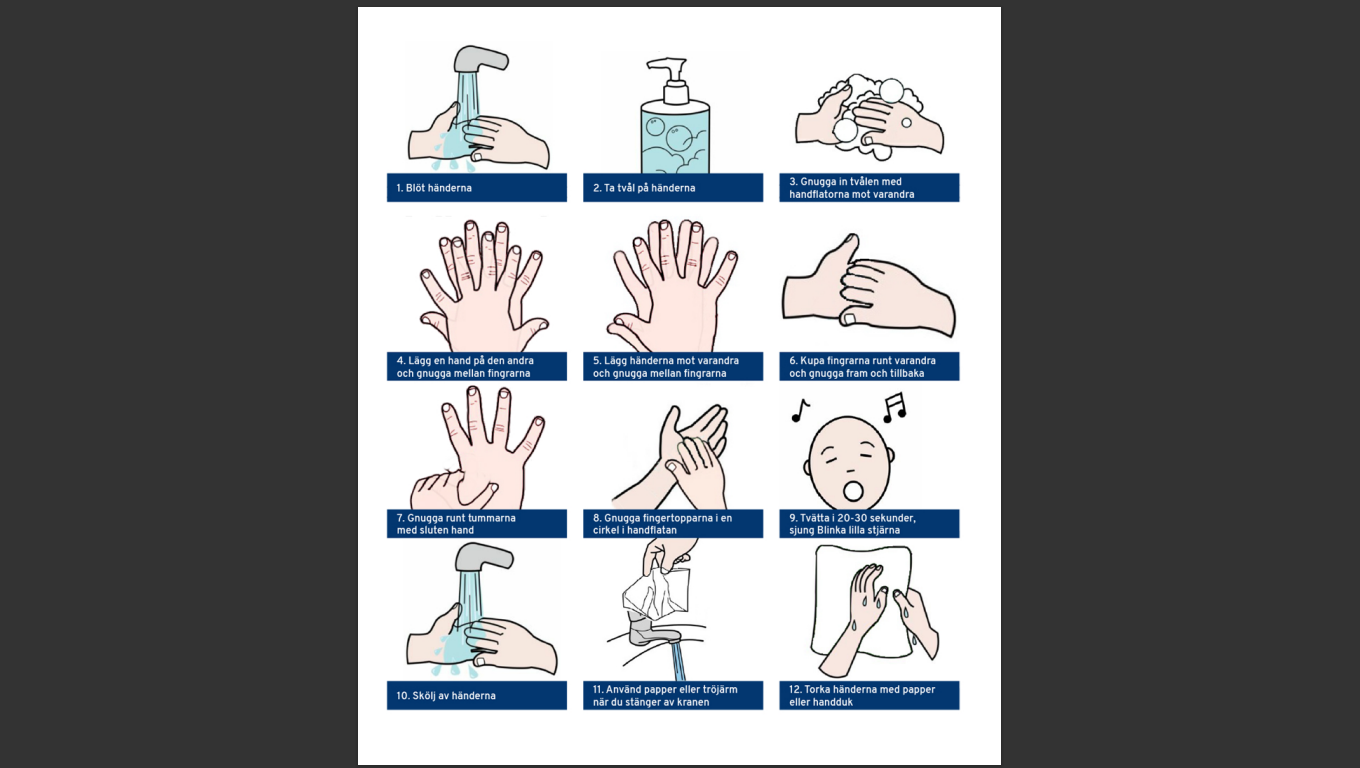 1. Blöt händerna

2. Ta tvål på händerna

3. Gnugga in tvålen med handflatorna mot varandra

4. Lägg en hand på den andra och gnugga mellan fingrarna

5. Lägg händerna mot varandra och gnugga mellan fingrarna

6. Kupa fingrarna runt varandra och gnugga fram och tillbaka

7. Gnugga runt tummarna med sluten hand

8. Gnugga fingertopparna i en cirkel i handflatan

9. Tvätta i 20-30 sekunder, sjung Blinka lilla stjärna

10. Skölj av händerna

11. Använd papper eller tröjärm när du stänger av kranen

12. Torka händerna med papper eller handduk